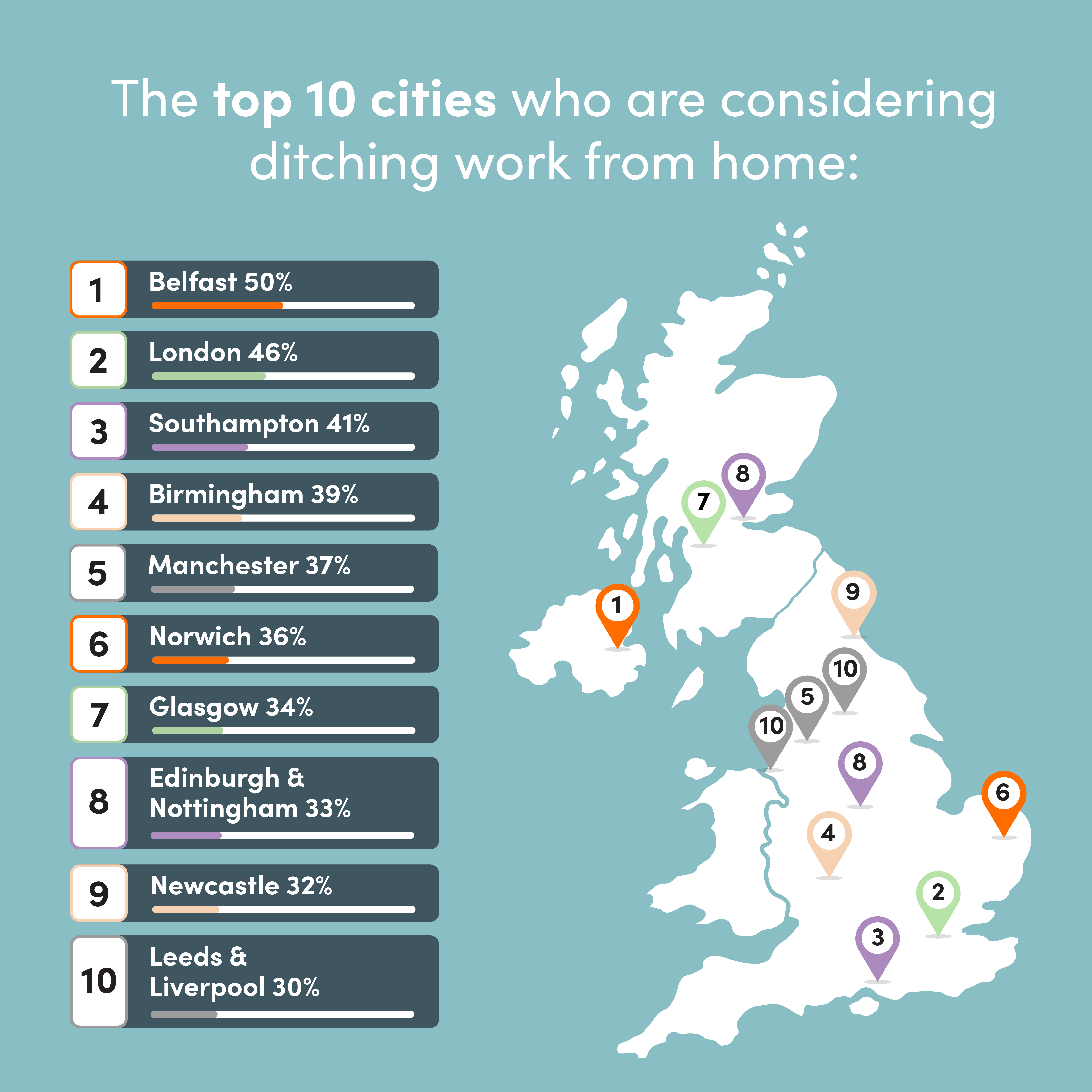 The top 10 cities who are considering ditching work from home:

1 Belfast 50%

2 London 46%

3 Southampton 41%

4 Birmingham 39%

5 Manchester 37%

6 Norwich 36%

7 Glasgow 34%

8 Edinburgh & Nottingham 33%

9 Newcastle 32%

10 Leeds & Liverpool 30%

8
7
1
9
10
5
10
8
6
4
2
3