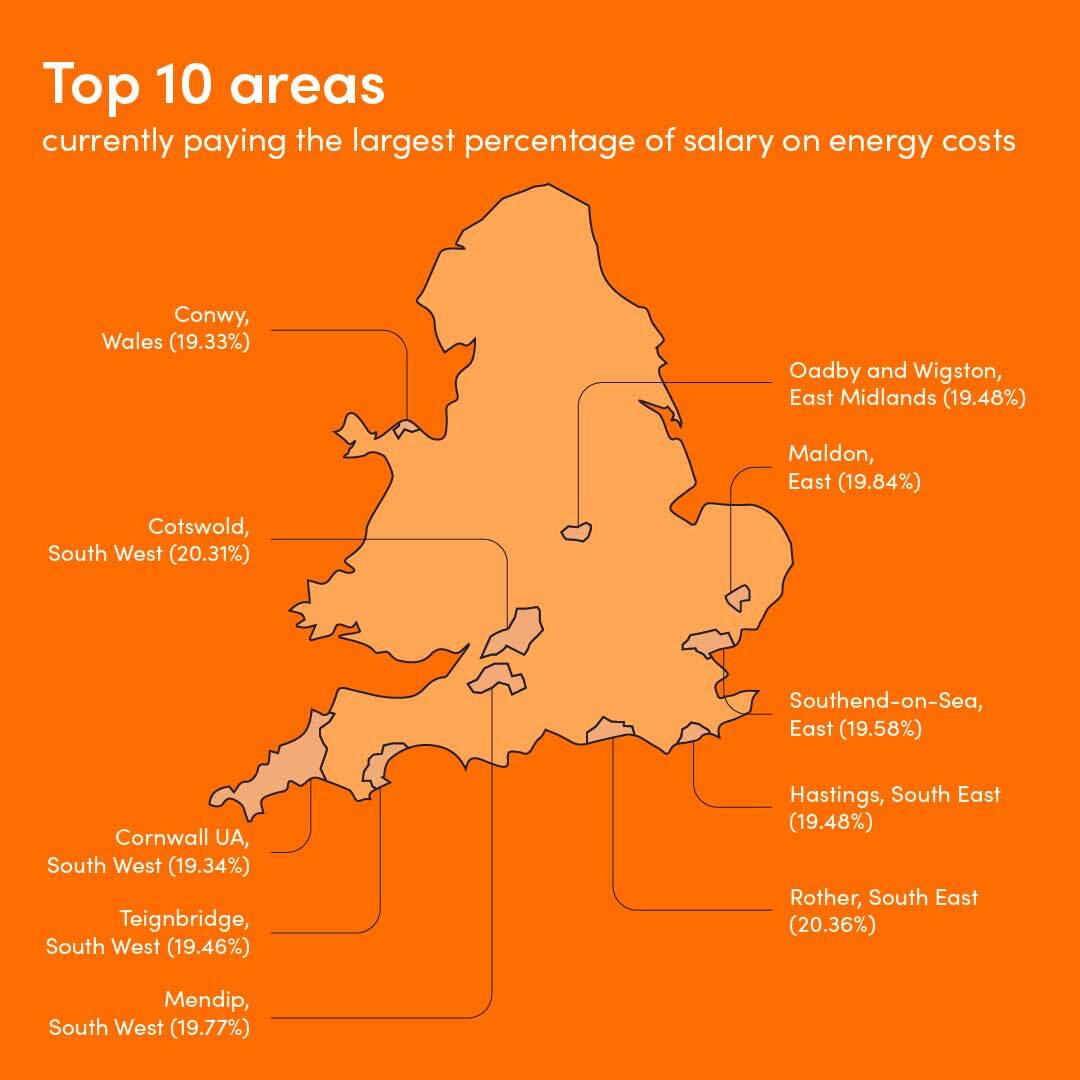 Top 10 areas
currently paying the largest percentage of salary on energy costs

Conwy,
Wales (19.33%)

Cotswold,
South West (20.31%)

Cornwall UA,
South West (19.34%)

Teignbridge,
South West (19.46%)

Mendip,
South West (19.77%)

Oadby and Wigston,
East Midlands (19.48%)

Maldon,
East (19.84%)

Southend-on-Sea,
East (19.58%)

Hastings, South East
(19.48%)

Rother, South East
(20.36%)