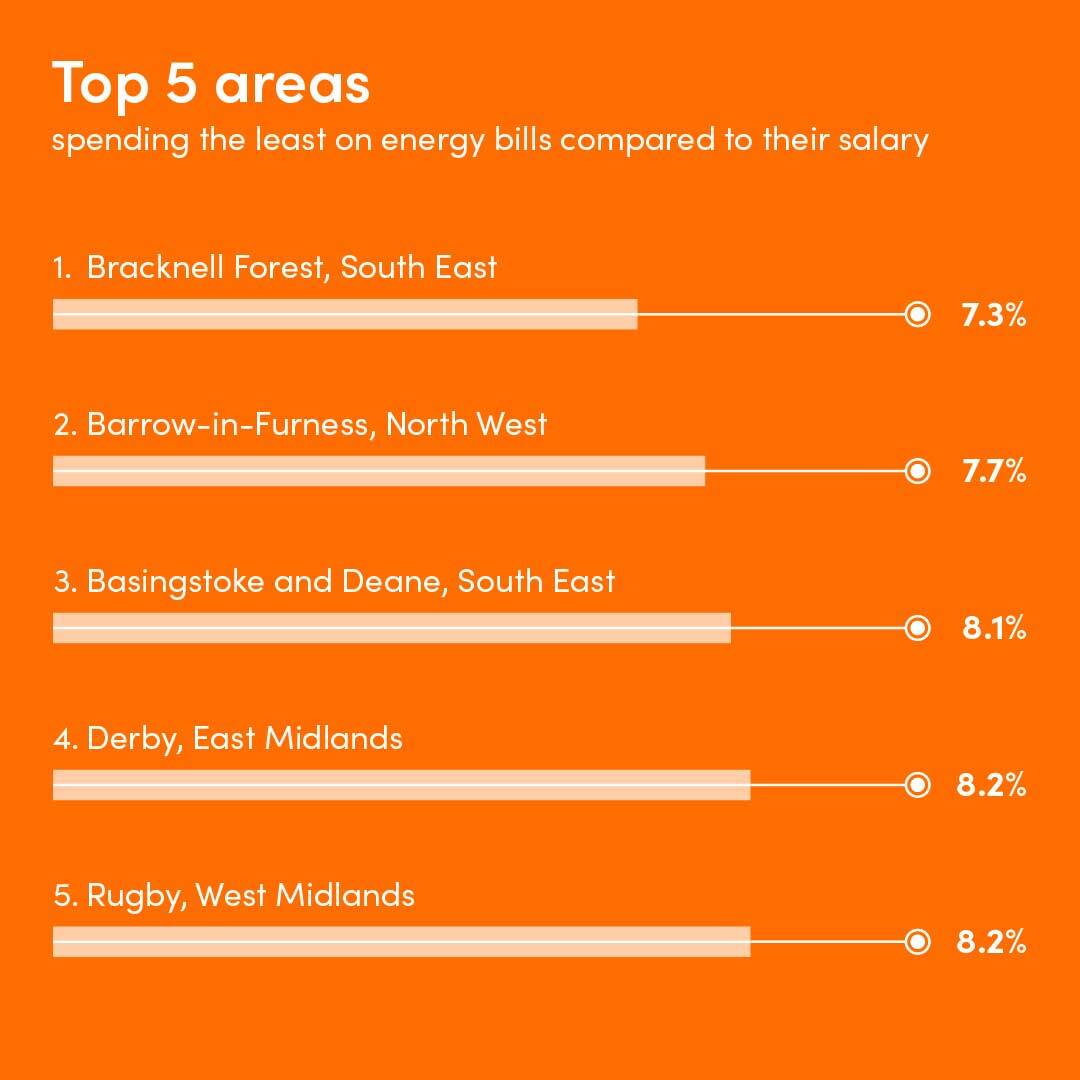 Top 5 areas
spending the least on energy bills compared to their salary

1. Bracknell Forest, South East
7.3%

2. Barrow-in-Furness, North West
7.7%

3. Basingstoke and Deane, South East
8.1%

4. Derby, East Midlands
8.2%

5. Rugby, West Midlands
8.2%