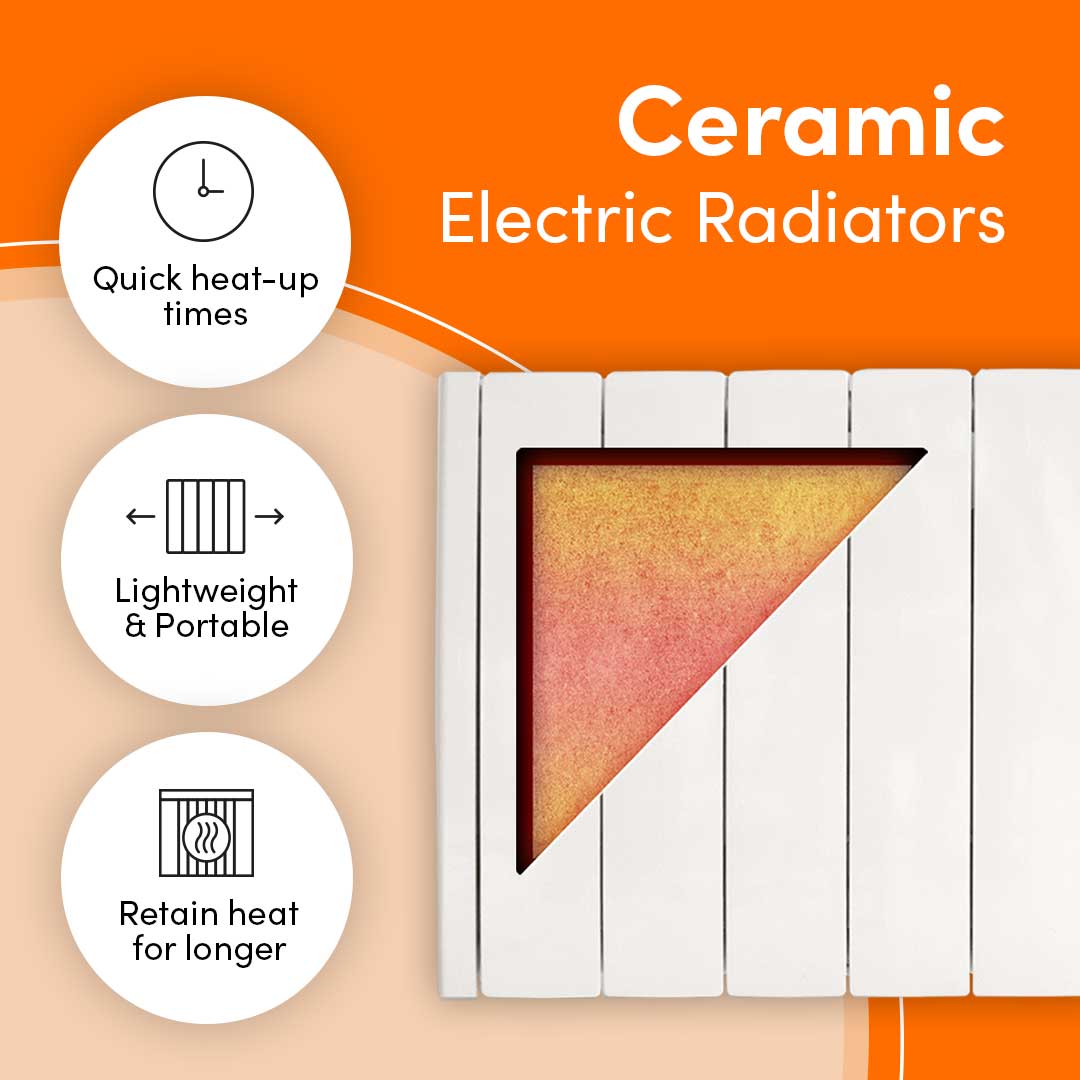 Ceramic
Electric Radiators

Quick heat-up times

Lightweight & Portable

Retain heat for longer